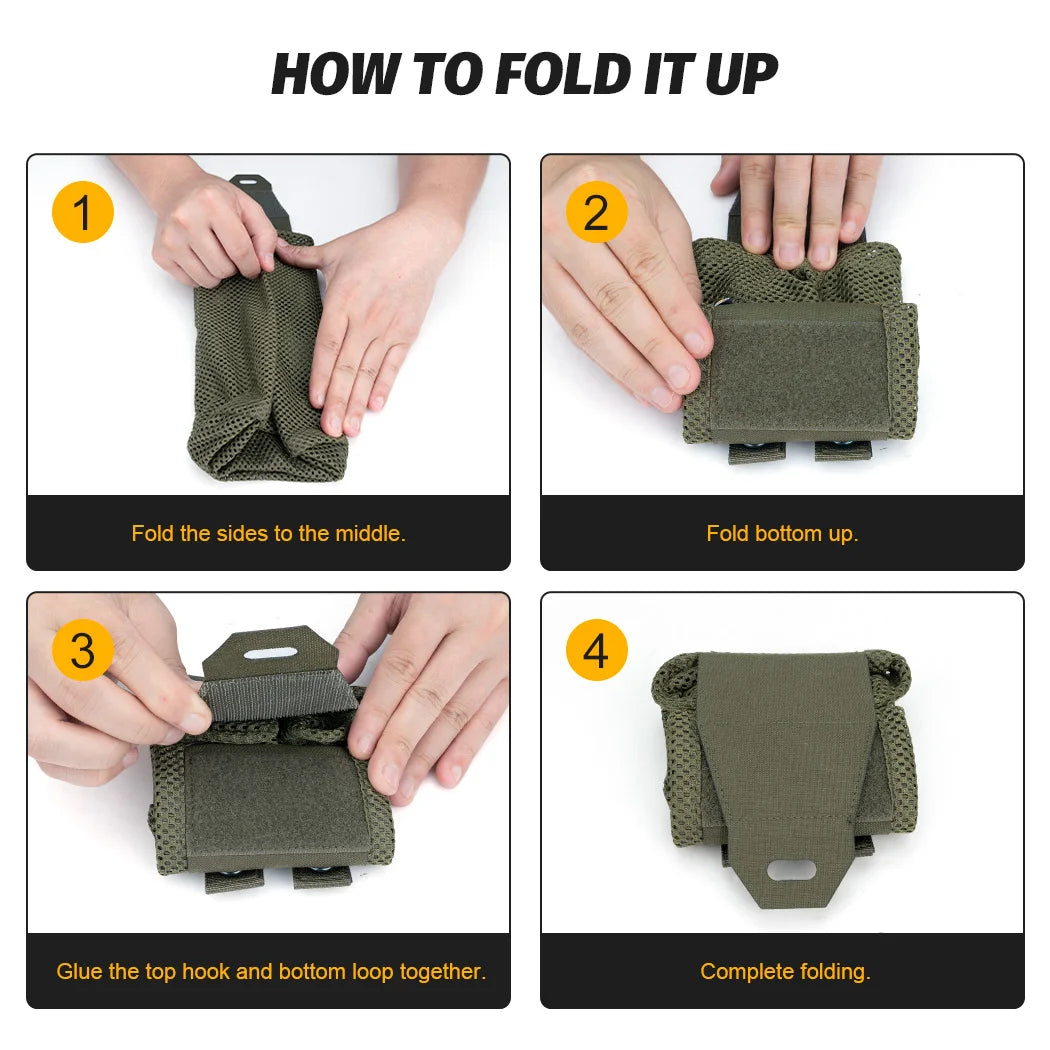 HOW TO FOLD IT UP

1

Fold the sides to the middle.

2

Fold bottom up.

3

Glue the top hook and bottom loop together.

4

Complete folding.